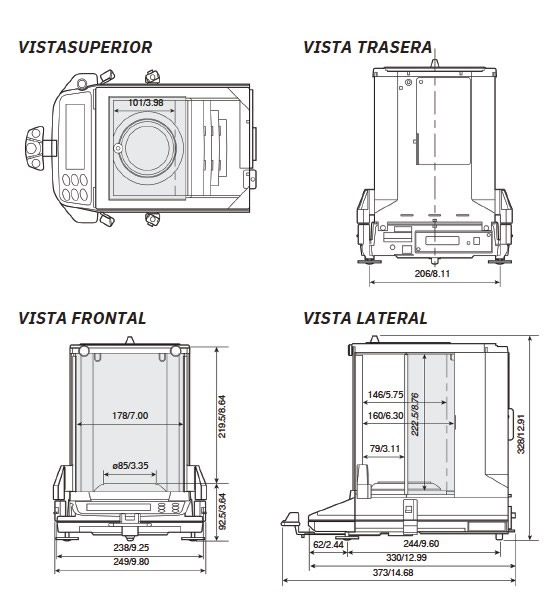 VISTASUPERIOR

101/3.98

VISTA TRASERA

206/8.11

VISTA FRONTAL

178/7.00

ø85/3.35

219.5/8.64

92.5/3.64

238/9.25

249/9.80

VISTA LATERAL

146/5.75

160/6.30

79/3.11

222.5/8.76

328/12.91

62/2.44

244/9.60

330/12.99

373/14.68